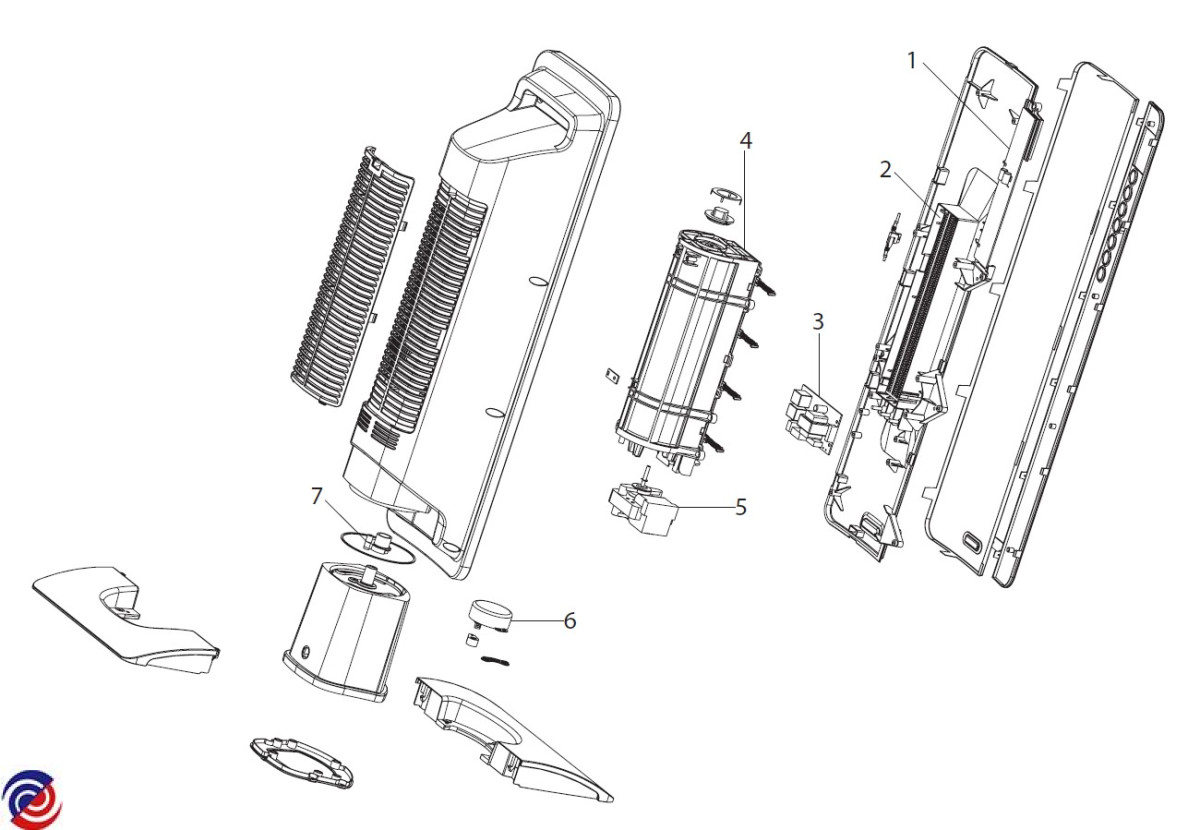 1
2
4
3
5
7
6